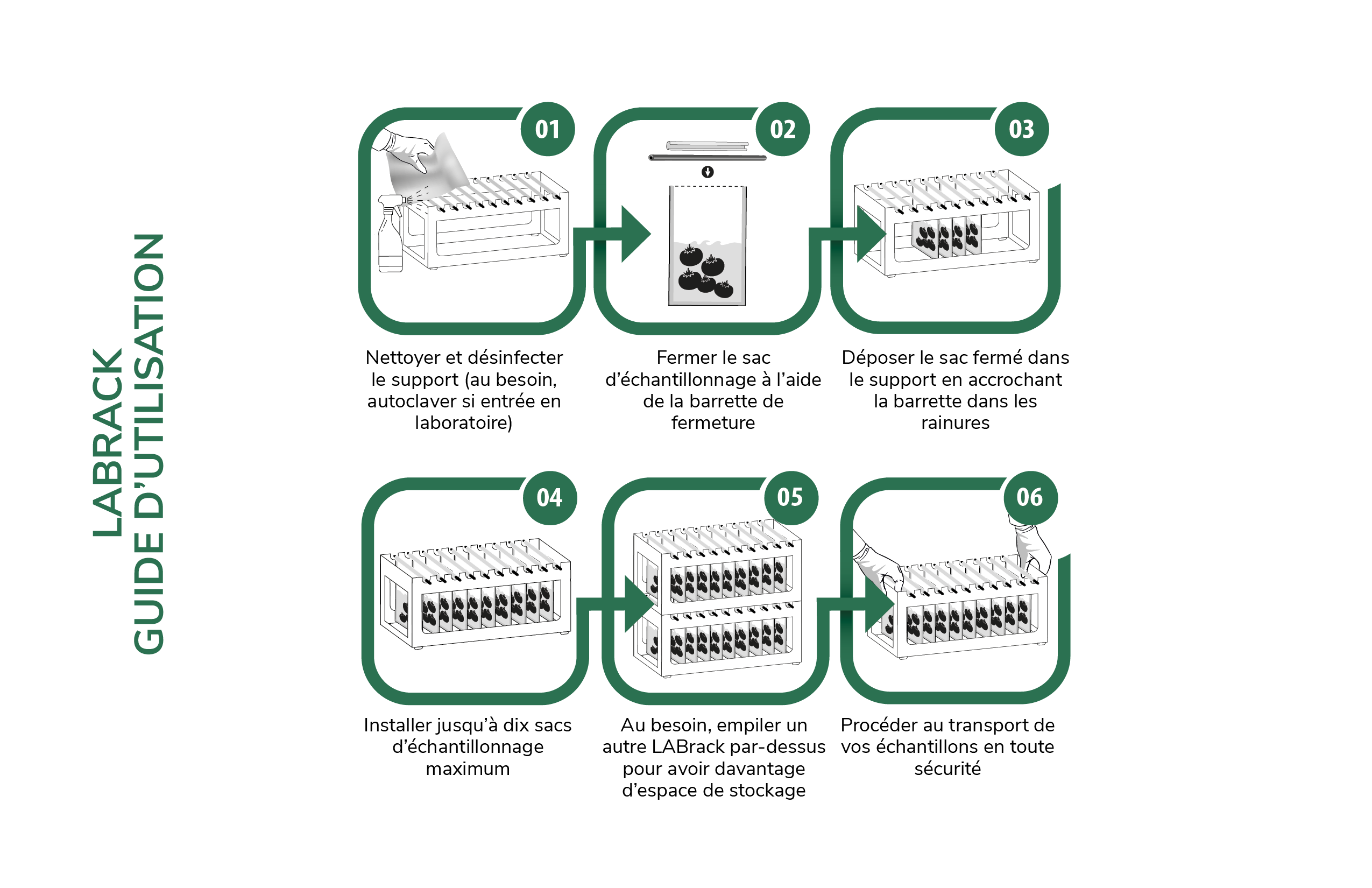 LABRACK
GUIDE D'UTILISATION

01

Nettoyer et désinfecter le support (au besoin, autoclaver si entrée en laboratoire)

02

Fermer le sac d'échantillonnage à l'aide de la barrette de fermeture

03

Déposer le sac fermé dans le support en accrochant la barrette dans les rainures

04

Installer jusqu'à dix sacs d'échantillonnage maximum

05

Au besoin, empiler un autre LABrack par-dessus pour avoir davantage d'espace de stockage

06

Procéder au transport de vos échantillons en toute sécurité